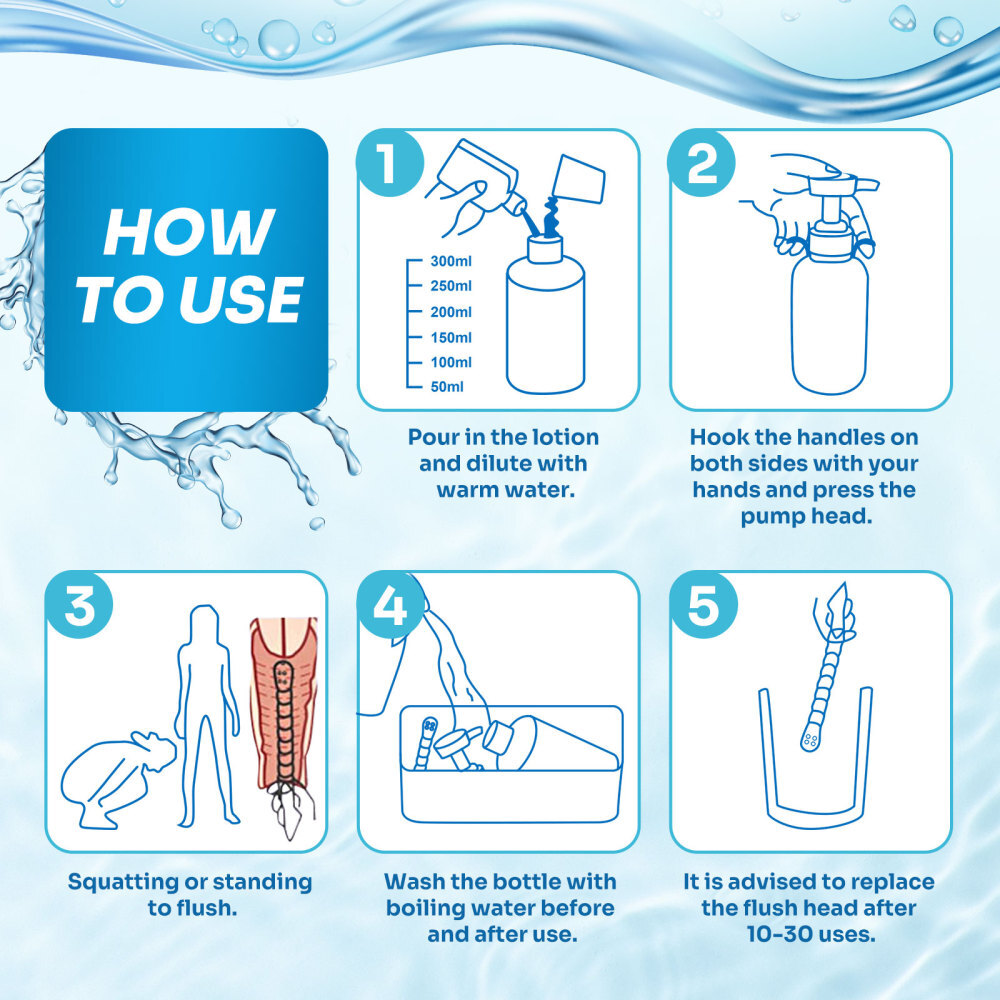 HOW TO USE

1

300ml
250ml
200ml
150ml
100ml
50ml

Pour in the lotion and dilute with warm water.

2

Hook the handles on both sides with your hands and press the pump head.

3

Squatting or standing to flush.

4

Wash the bottle with boiling water before and after use.

5

It is advised to replace the flush head after 10-30 uses.