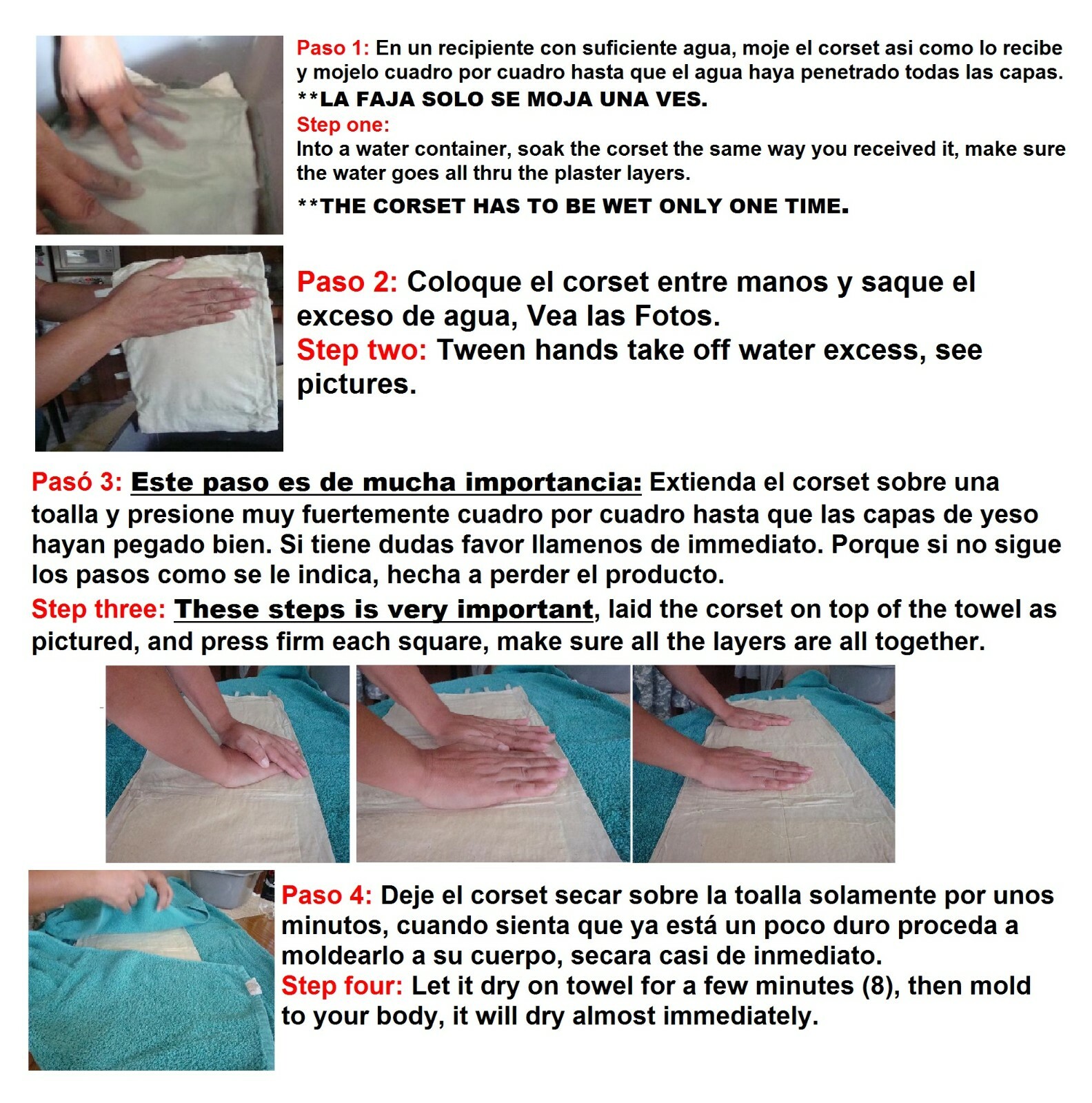 Paso 1: En un recipiente con suficiente agua, moje el corset asi como lo recibe y mojelo cuadro por cuadro hasta que el agua haya penetrado todas las capas.
**LA FAJA SOLO SE MOJA UNA VES.
Step one:
Into a water container, soak the corset the same way you received it, make sure the water goes all thru the plaster layers.
**THE CORSET HAS TO BE WET ONLY ONE TIME.

Paso 2: Coloque el corset entre manos y saque el exceso de agua, Vea las Fotos.
Step two: Tween hands take off water excess, see pictures.

Pasó 3: Este paso es de mucha importancia: Extienda el corset sobre una toalla y presione muy fuertemente cuadro por cuadro hasta que las capas de yeso hayan pegado bien. Si tiene dudas favor llamenos de immediato. Porque si no sigue los pasos como se le indica, hecha a perder el producto.
Step three: These steps is very important, laid the corset on top of the towel as pictured, and press firm each square, make sure all the layers are all together.

Paso 4: Deje el corset secar sobre la toalla solamente por unos minutos, cuando sienta que ya está un poco duro proceda a moldearlo a su cuerpo, secara casi de inmediato.
Step four: Let it dry on towel for a few minutes (8), then mold to your body, it will dry almost immediately.