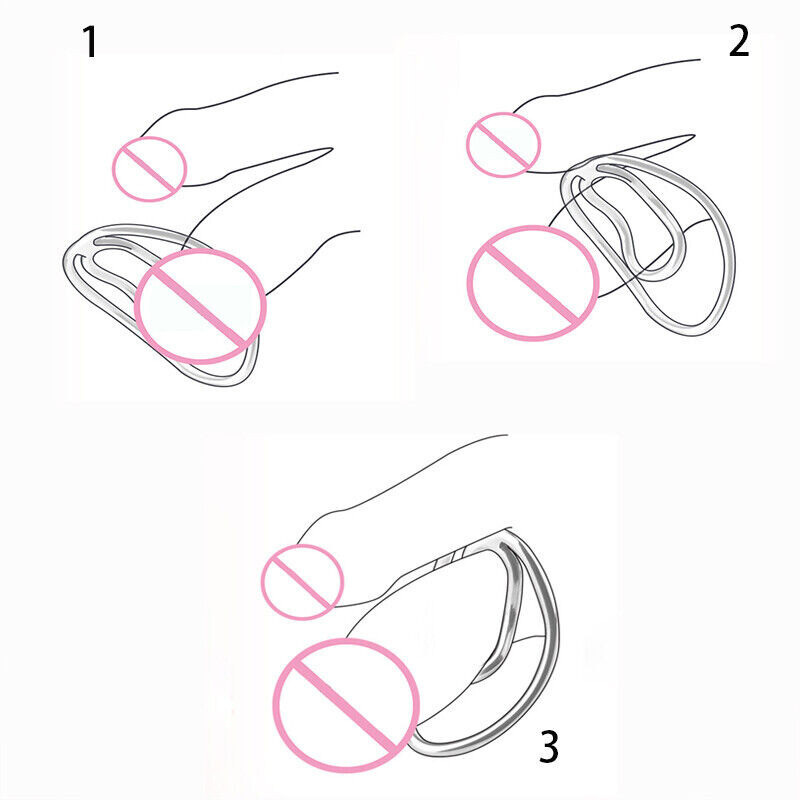 1
2
3