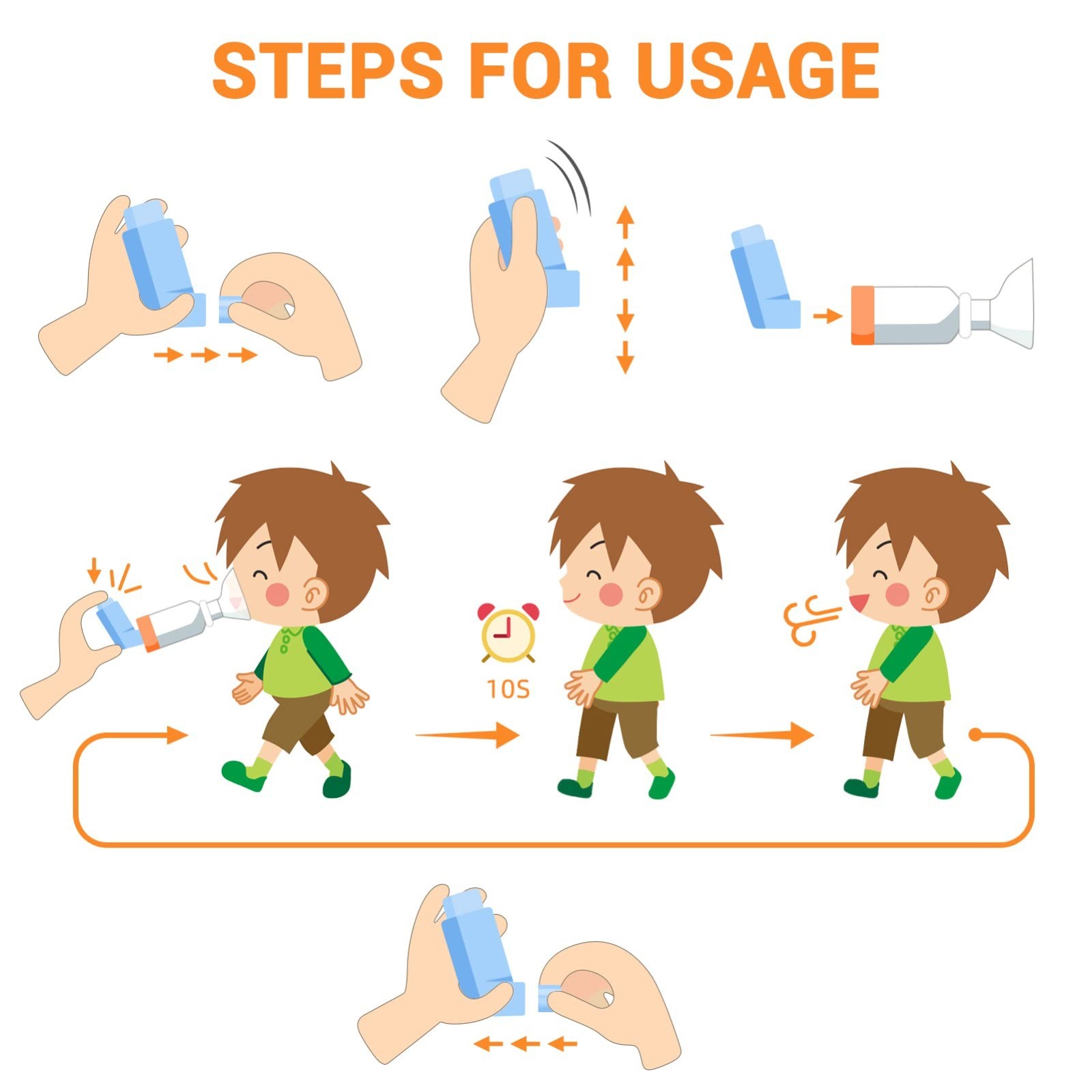 STEPS FOR USAGE

10S