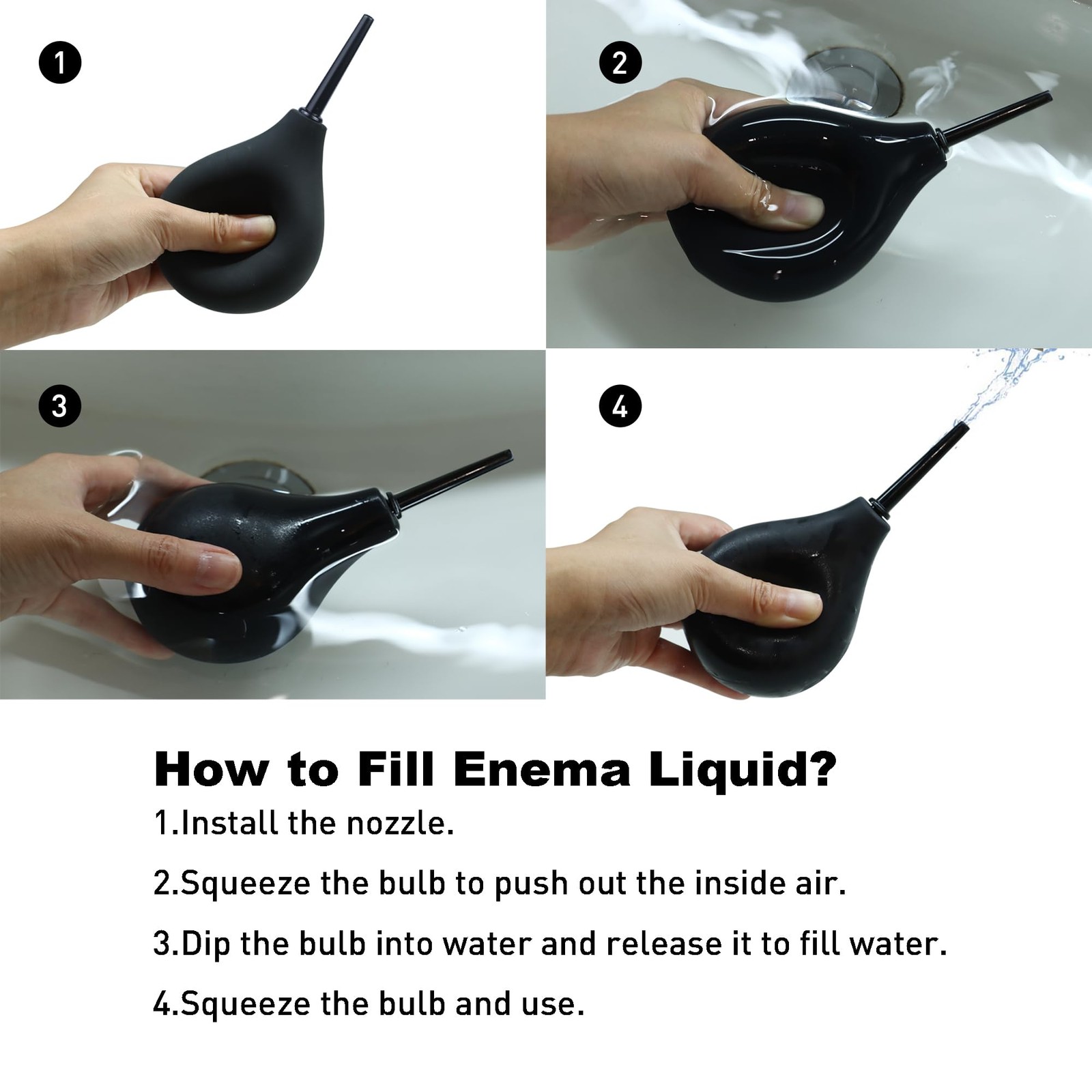 1

2

3

4

How to Fill Enema Liquid?

1.Install the nozzle.

2.Squeeze the bulb to push out the inside air.

3.Dip the bulb into water and release it to fill water.

4.Squeeze the bulb and use.